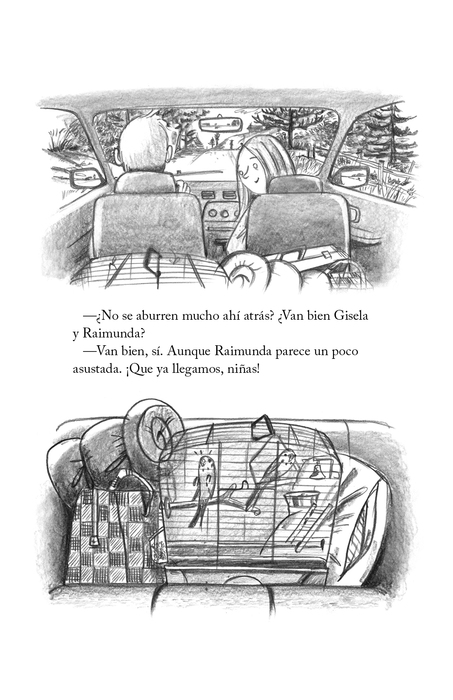 —¿No se aburren mucho ahí atrás? ¿Van bien Gisela y Raimunda?
—Van bien, sí. Aunque Raimunda parece un poco asustada. ¡Que ya llegamos, niñas!